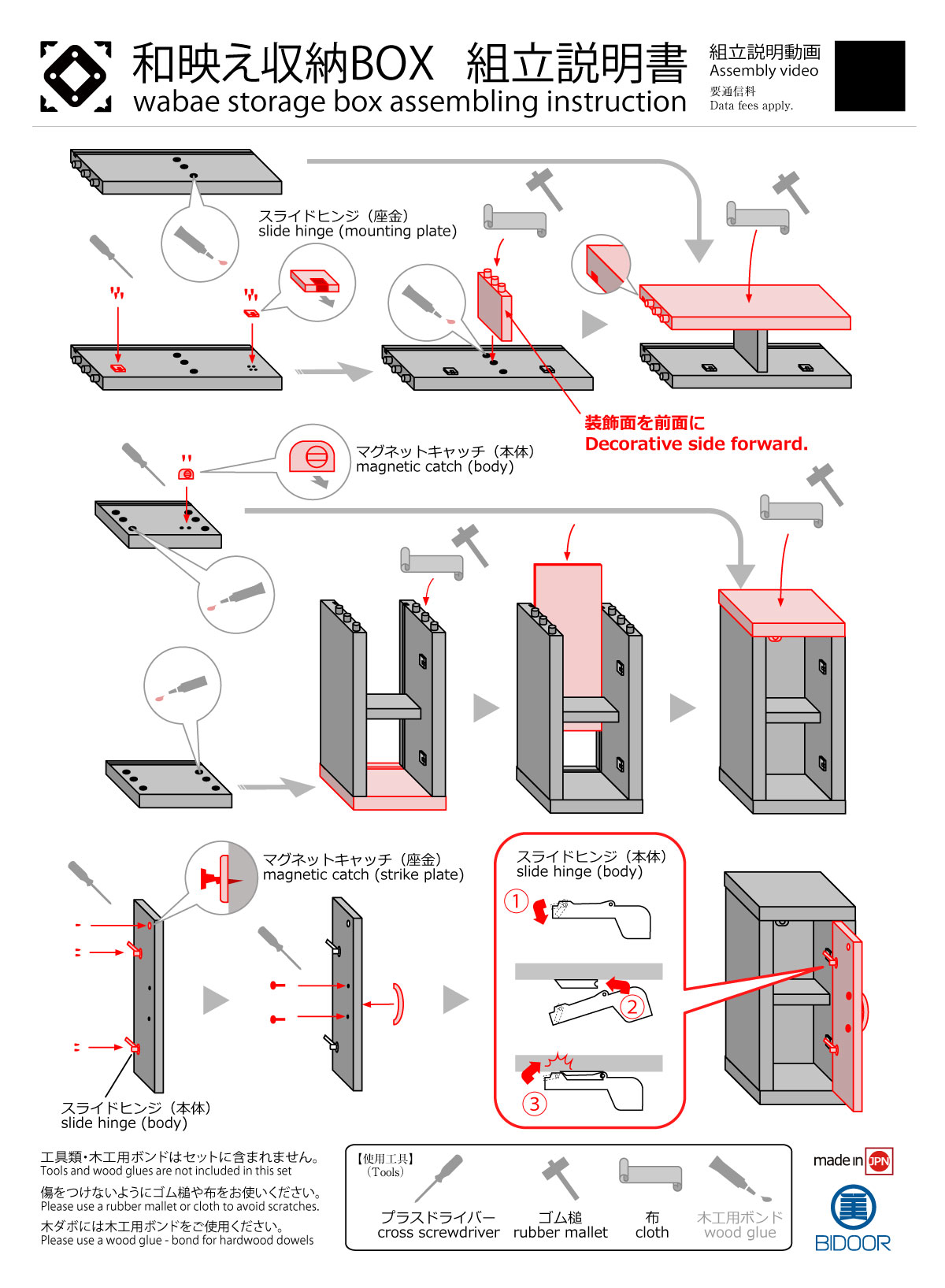 和映え収納BOX　組立説明書
wabae storage box assembling instruction

組立説明動画
Assembly video
要通信料
Data fees apply.

スライドヒンジ（座金）
slide hinge (mounting plate)

装飾面を前面に
Decorative side forward.

マグネットキャッチ（本体）
magnetic catch (body)

マグネットキャッチ（座金）
magnetic catch (strike plate)

スライドヒンジ（本体）
slide hinge (body)

①
②
③

スライドヒンジ（本体）
slide hinge (body)

工具類・木工用ボンドはセットに含まれません。
Tools and wood glues are not included in this set

傷をつけないようにゴム槌や布をお使いください。
Please use a rubber mallet or cloth to avoid scratches.

木ダボには木工用ボンドをご使用ください。
Please use a wood glue - bond for hardwood dowels

【使用工具】
（Tools）

プラスドライバー
cross screwdriver

ゴム槌
rubber mallet

布
cloth

木工用ボンド
wood glue

made in JPN

BIDOOR